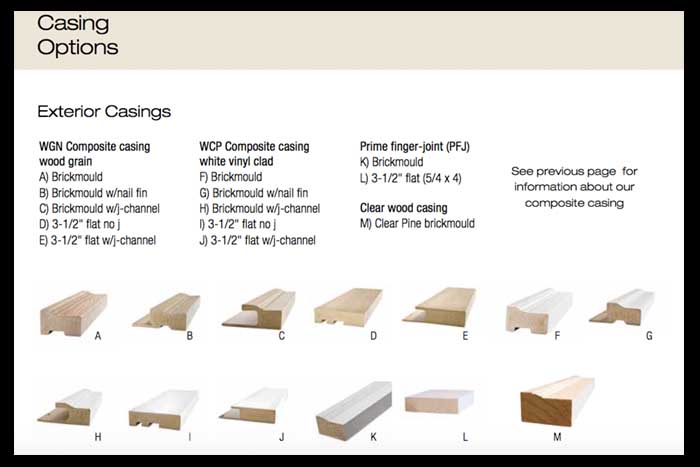 Casing Options

Exterior Casings

WGN Composite casing wood grain
A) Brickmould
B) Brickmould w/nail fin
C) Brickmould w/j-channel
D) 3-1/2" flat no j
E) 3-1/2" flat w/j-channel

WCP Composite casing white vinyl clad
F) Brickmould
G) Brickmould w/nail fin
H) Brickmould w/j-channel
I) 3-1/2" flat no j
J) 3-1/2" flat w/j-channel

Prime finger-joint (PFJ)
K) Brickmould
L) 3-1/2" flat (5/4 x 4)

Clear wood casing
M) Clear Pine brickmould

See previous page for information about our composite casing

A B C D E F G

H I J K L M